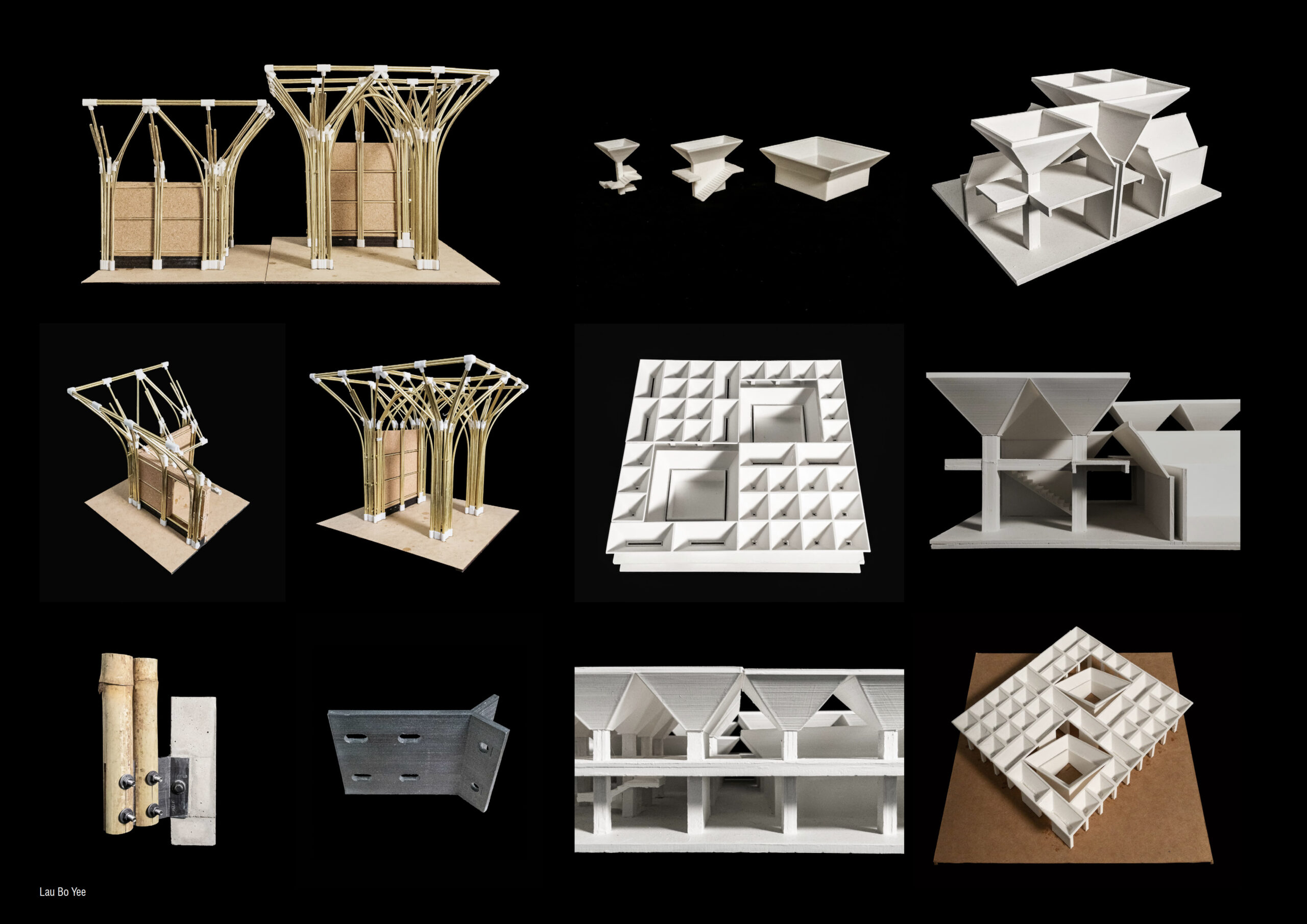 Lau Bo Yee