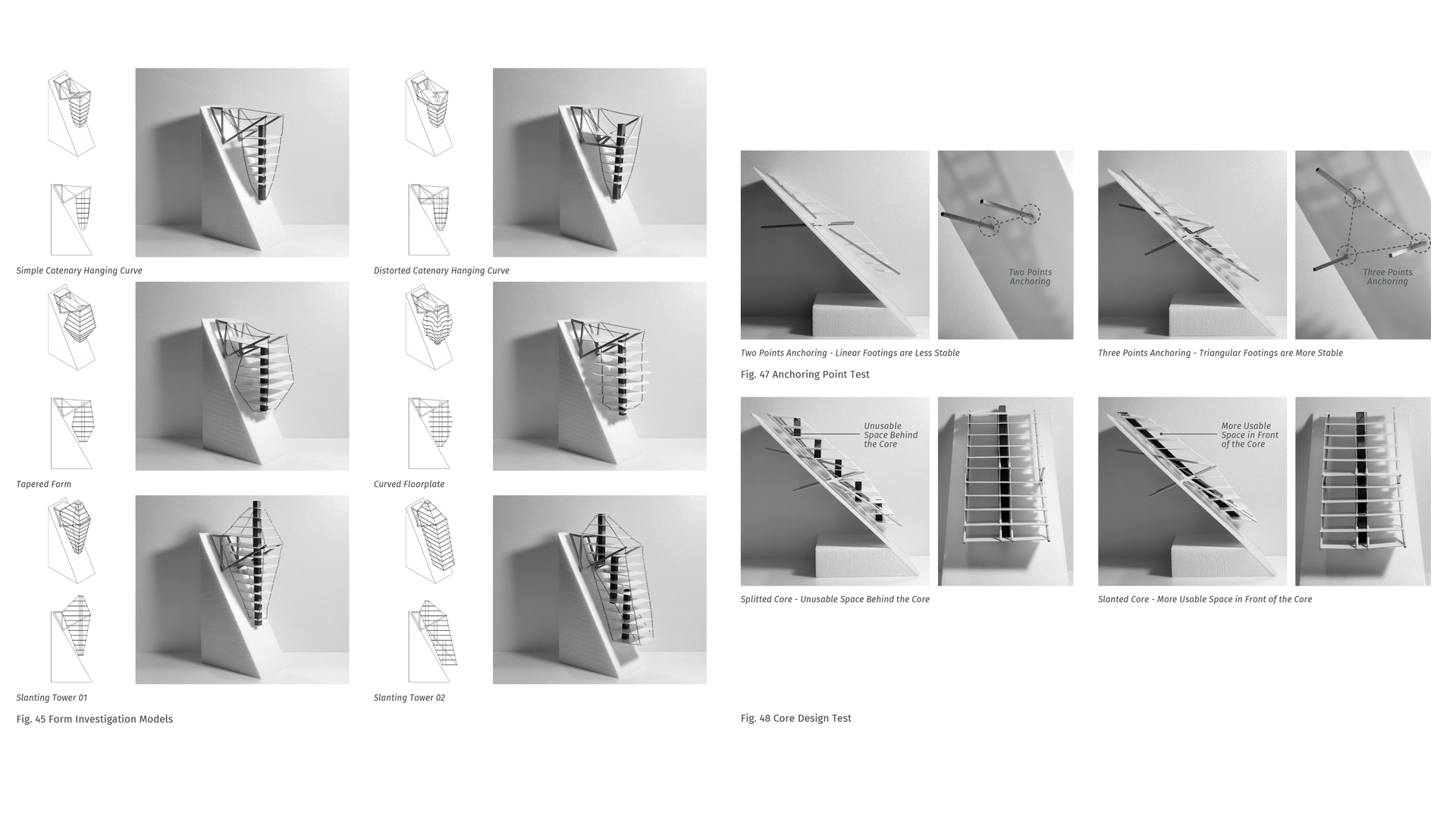 Simple Catenary Hanging Curve

Distorted Catenary Hanging Curve

Tapered Form

Curved Floorplate

Slanting Tower 01

Slanting Tower 02

Fig. 45 Form Investigation Models

Two Points Anchoring

Three Points Anchoring

Two Points Anchoring - Linear Footings are Less Stable

Three Points Anchoring - Triangular Footings are More Stable

Fig. 47 Anchoring Point Test

Unusable Space Behind the Core

More Usable Space in Front of the Core

Splitted Core - Unusable Space Behind the Core

Slanted Core - More Usable Space in Front of the Core

Fig. 48 Core Design Test