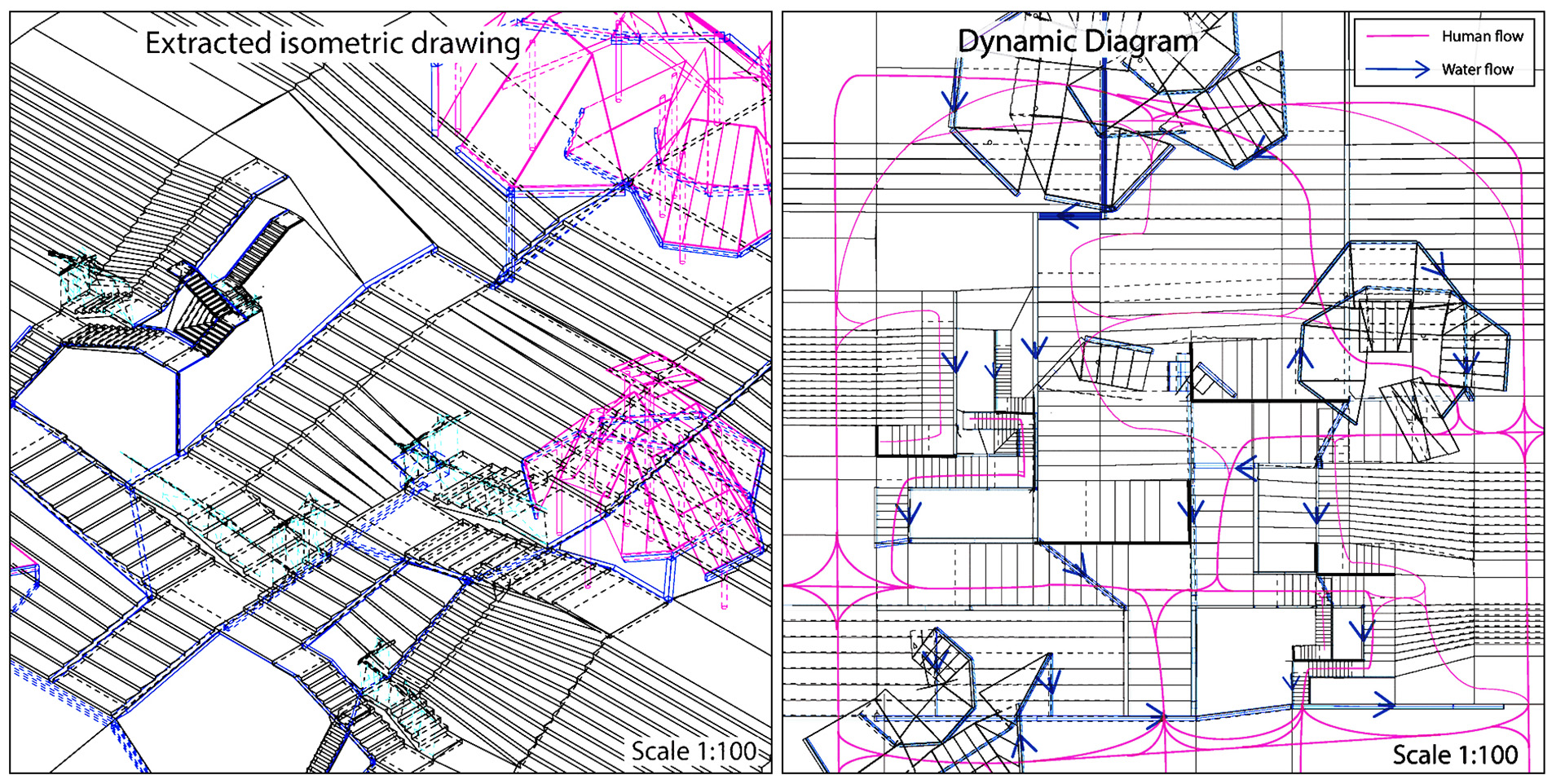 Extracted isometric drawing

Scale 1:100

Dynamic Diagram

Human flow

Water flow

Scale 1:100