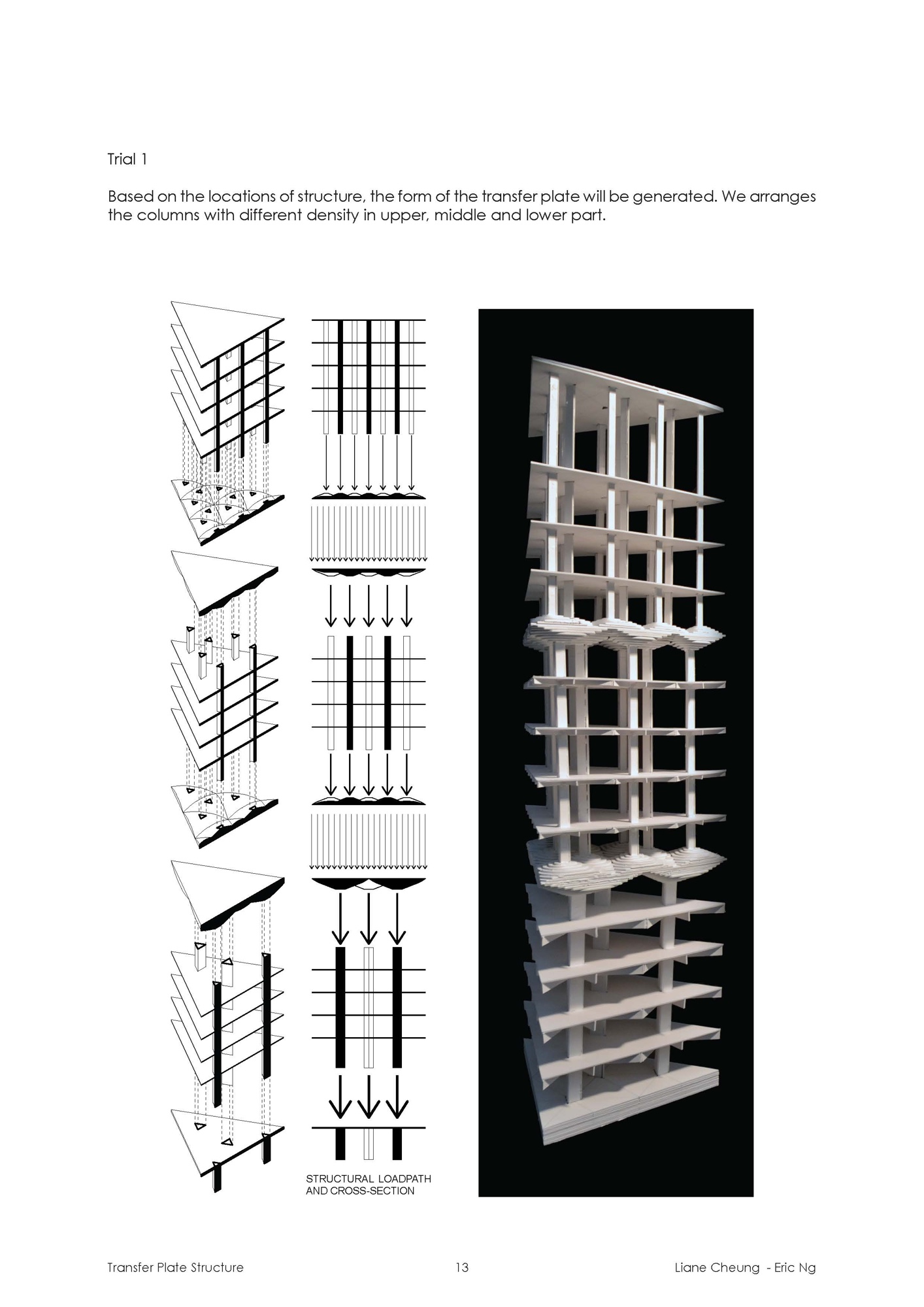 Trial 1

Based on the locations of structure, the form of the transfer plate will be generated. We arranges the columns with different density in upper, middle and lower part.

STRUCTURAL LOADPATH AND CROSS-SECTION

Transfer Plate Structure

13

Liane Cheung - Eric Ng