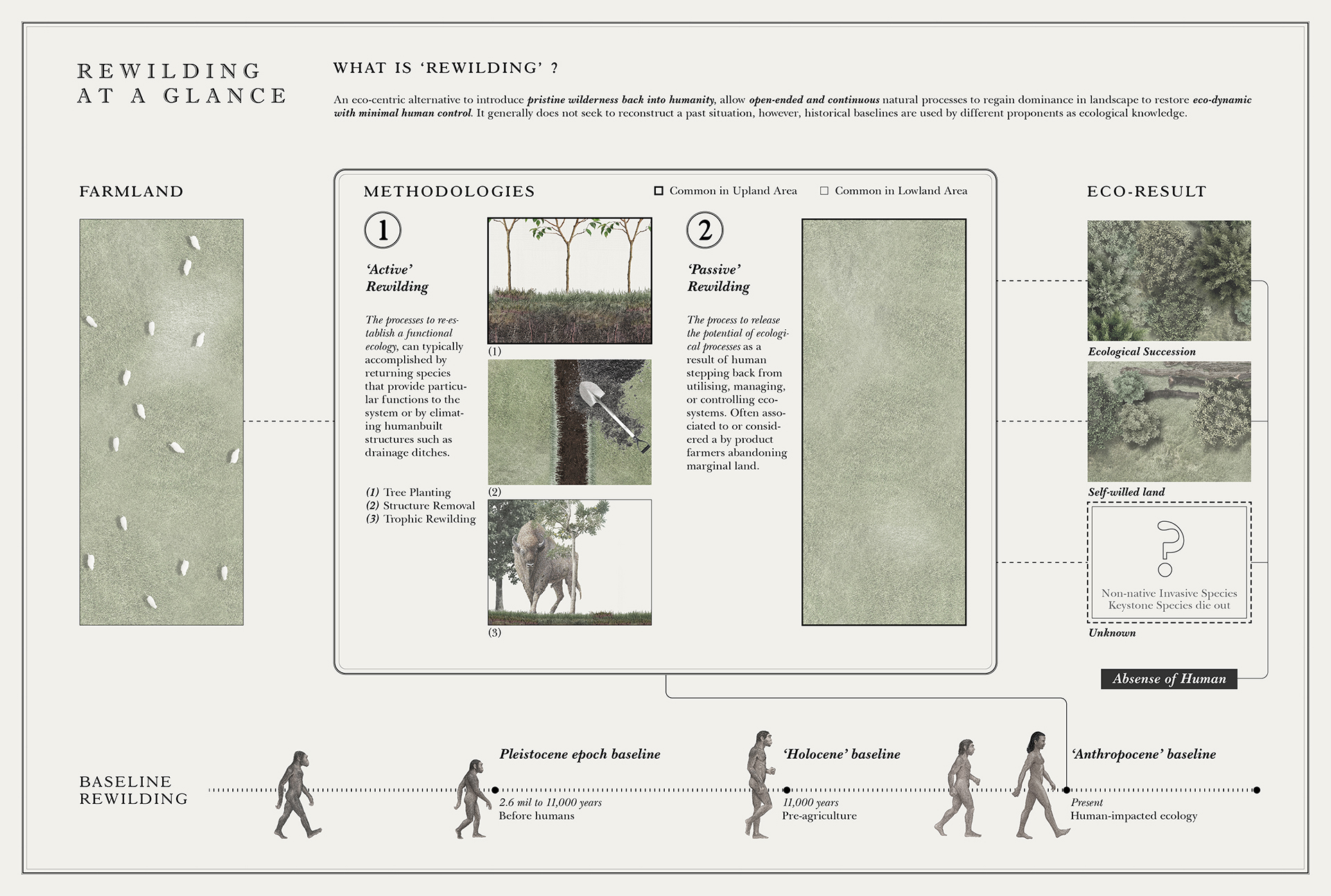 REWILDING AT A GLANCE

WHAT IS 'REWILDING' ?

An eco-centric alternative to introduce pristine wilderness back into humanity, allow open-ended and continuous natural processes to regain dominance in landscape to restore eco-dynamic with minimal human control. It generally does not seek to reconstruct a past situation, however, historical baselines are used by different proponents as ecological knowledge.

FARMLAND

METHODOLOGIES

Common in Upland Area

Common in Lowland Area

1

'Active' Rewilding

The processes to re-establish a functional ecology, can typically accomplished by returning species that provide particular functions to the system or by elimating humanbuilt structures such as drainage ditches.

(1) Tree Planting
(2) Structure Removal
(3) Trophic Rewilding

(1)

(2)

(3)

2

'Passive' Rewilding

The process to release the potential of ecological processes as a result of human stepping back from utilising, managing, or controlling ecosystems. Often associated to or considered a by product farmers abandoning marginal land.

ECO-RESULT

Ecological Succession

Self-willed land

?

Non-native Invasive Species
Keystone Species die out

Unknown

Absense of Human

BASELINE REWILDING

Pleistocene epoch baseline

2.6 mil to 11,000 years
Before humans

'Holocene' baseline

11,000 years
Pre-agriculture

'Anthropocene' baseline

Present
Human-impacted ecology